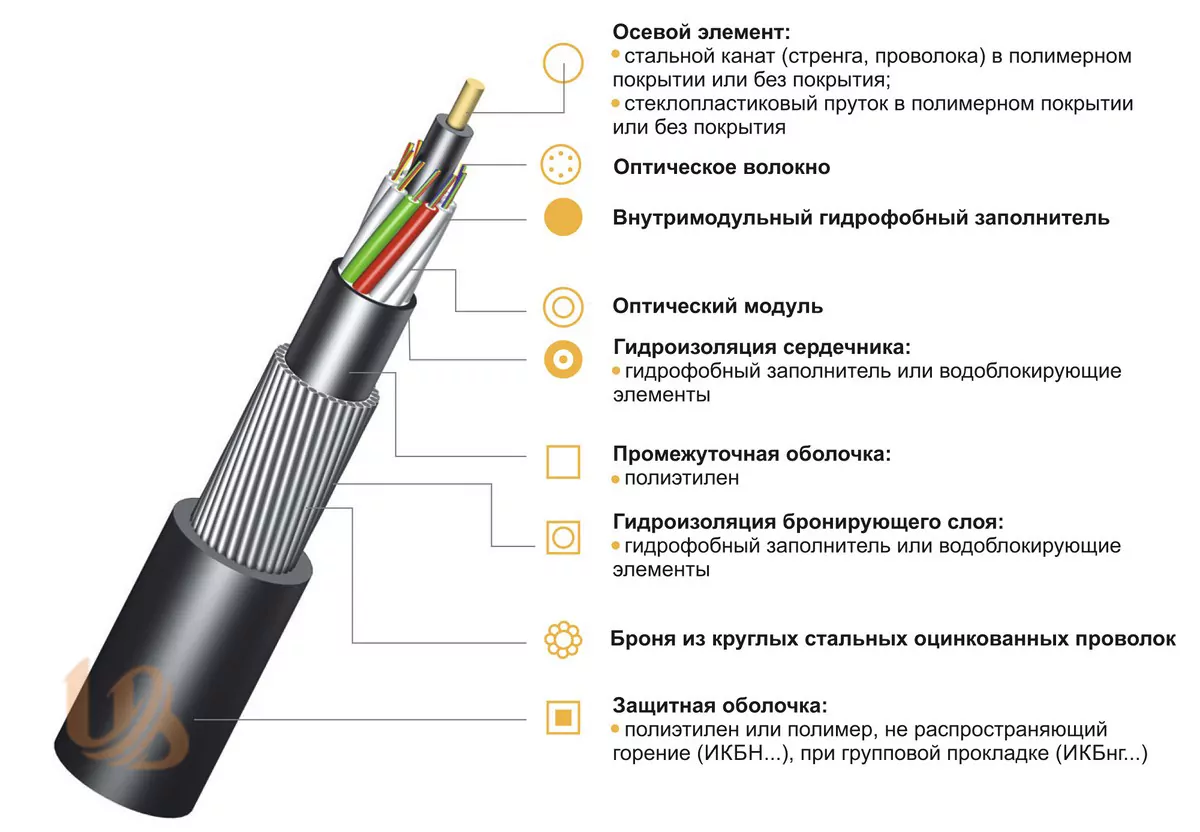 Осевой элемент:
• стальной канат (стренга, проволока) в полимерном покрытии или без покрытия;
• стеклопластиковый пруток в полимерном покрытии или без покрытия

Оптическое волокно

Внутримодульный гидрофобный заполнитель

Оптический модуль

Гидроизоляция сердечника:
• гидрофобный заполнитель или водоблокирующие элементы

Промежуточная оболочка:
• полиэтилен

Гидроизоляция бронирующего слоя:
• гидрофобный заполнитель или водоблокирующие элементы

Броня из круглых стальных оцинкованных проволок

Защитная оболочка:
• полиэтилен или полимер, не распространяющий горение (ИКБН...), при групповой прокладке (ИКБнг...)