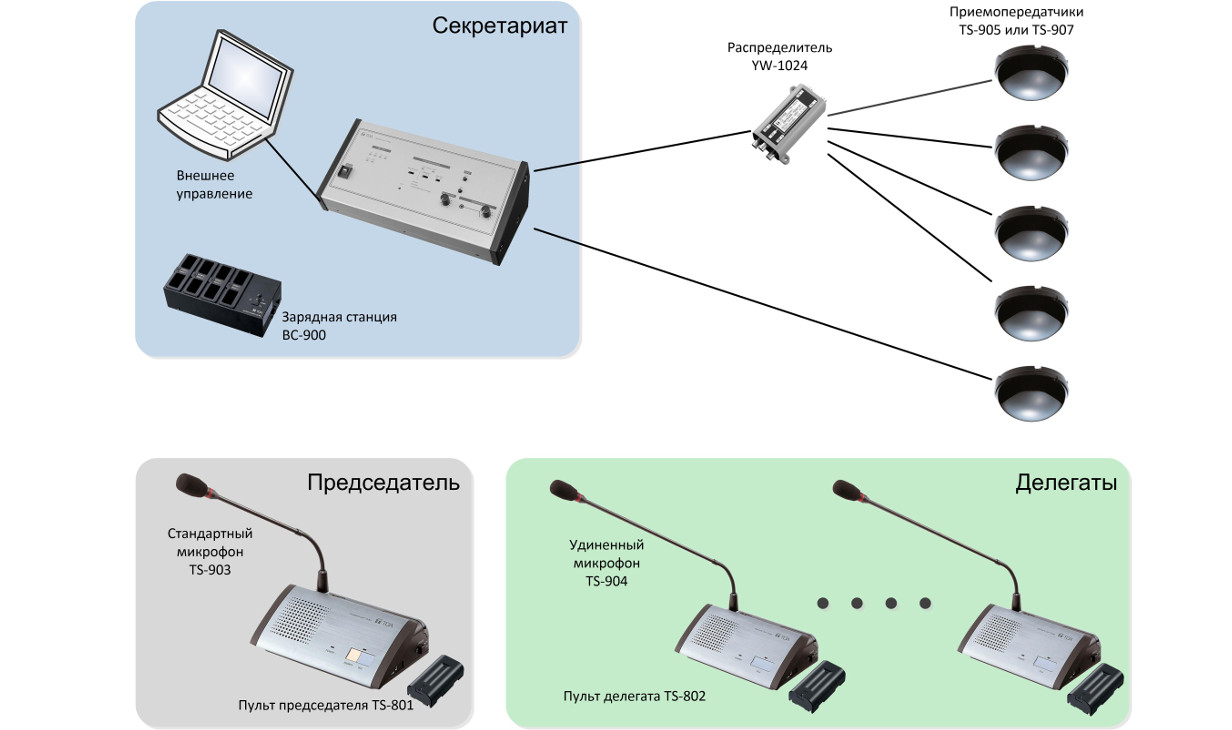 Секретариат

Внешнее управление

Зарядная станция BC-900

Распределитель YW-1024

Приемопередатчики TS-905 или TS-907

Председатель

Стандартный микрофон TS-903

Пульт председателя TS-801

Делегаты

Удиненный микрофон TS-904

Пульт делегата TS-802